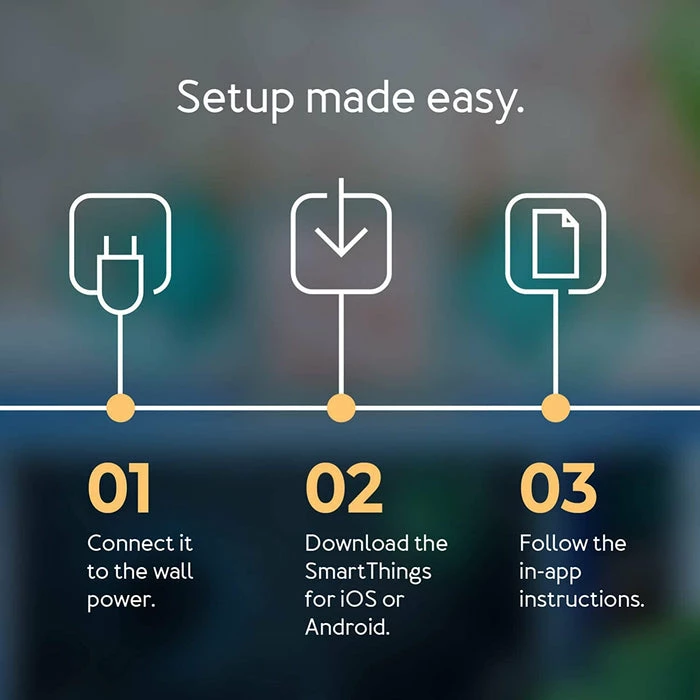 Setup made easy.

01
Connect it to the wall power.

02
Download the SmartThings for iOS or Android.

03
Follow the in-app instructions.