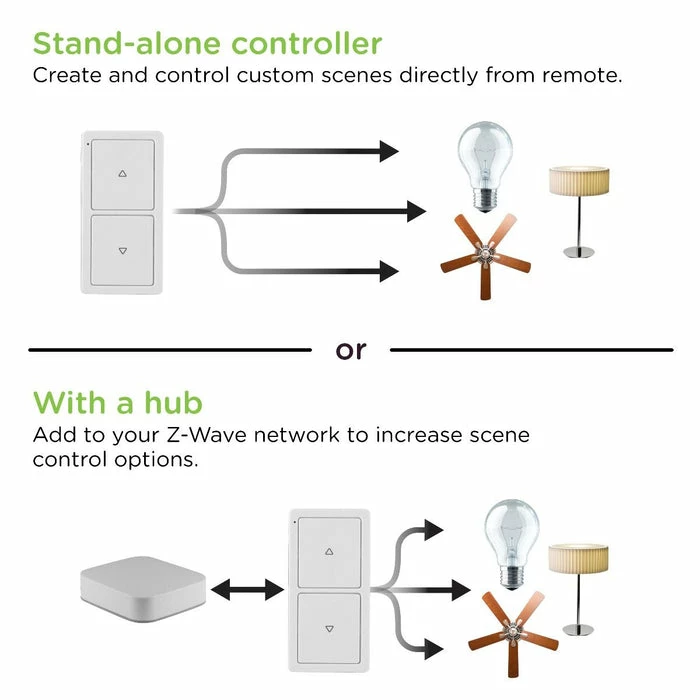 Stand-alone controller
Create and control custom scenes directly from remote.

or

With a hub
Add to your Z-Wave network to increase scene control options.